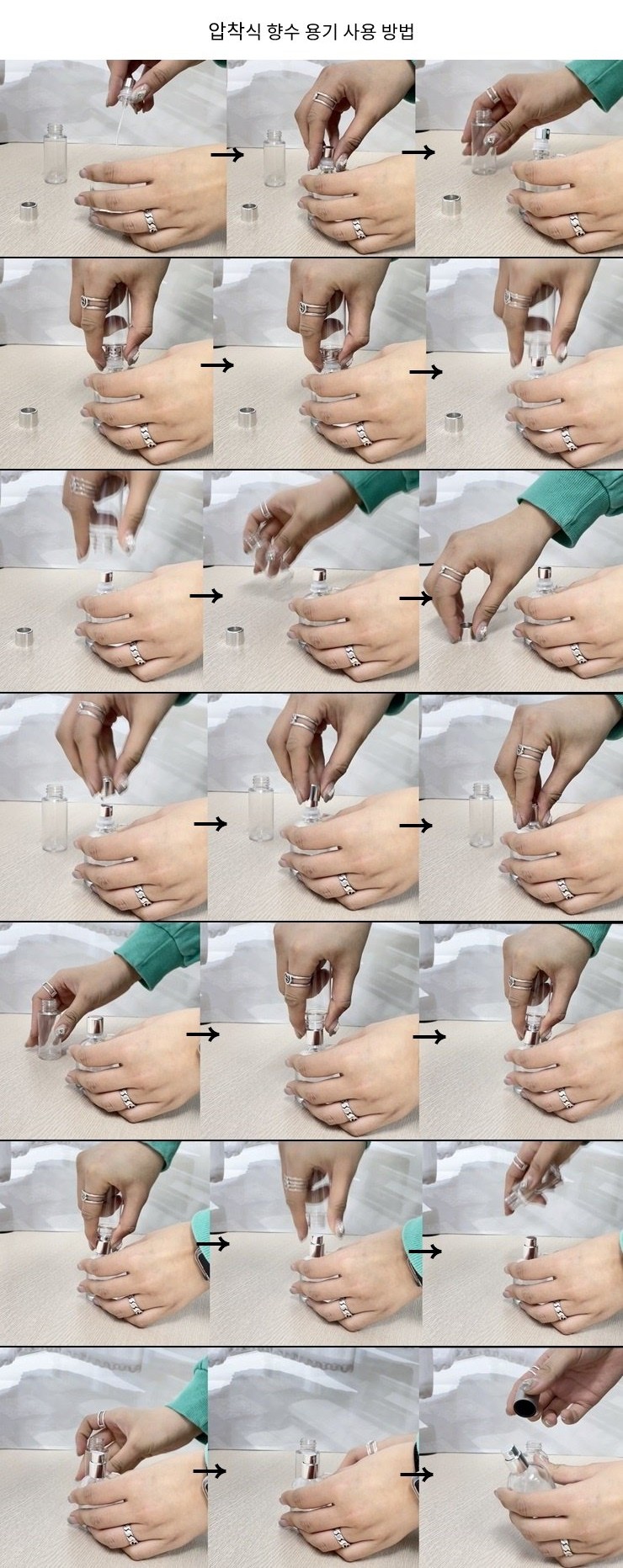 압착식 향수 용기 사용 방법